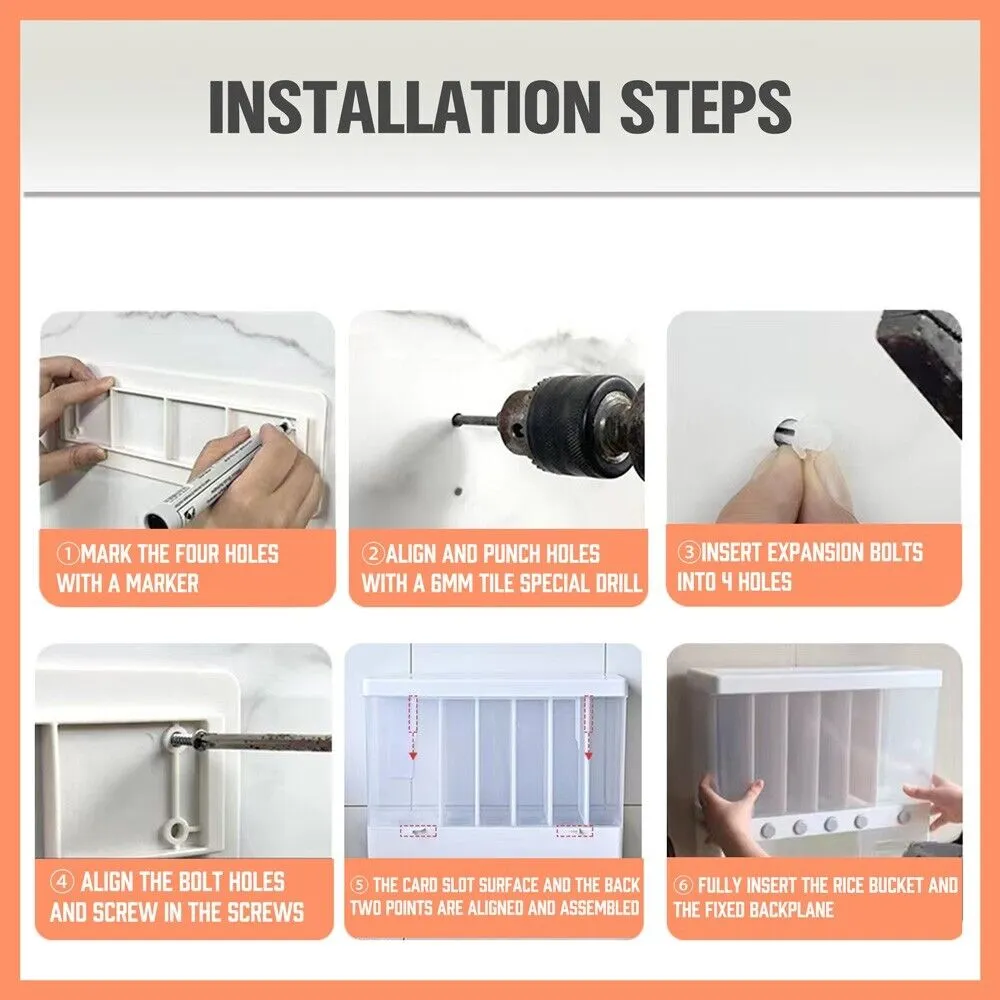 INSTALLATION STEPS

①MARK THE FOUR HOLES WITH A MARKER

②ALIGN AND PUNCH HOLES WITH A 6MM TILE SPECIAL DRILL

③INSERT EXPANSION BOLTS INTO 4 HOLES

④ ALIGN THE BOLT HOLES AND SCREW IN THE SCREWS

⑤ THE CARD SLOT SURFACE AND THE BACK TWO POINTS ARE ALIGNED AND ASSEMBLED

⑥ FULLY INSERT THE RICE BUCKET AND THE FIXED BACKPLANE