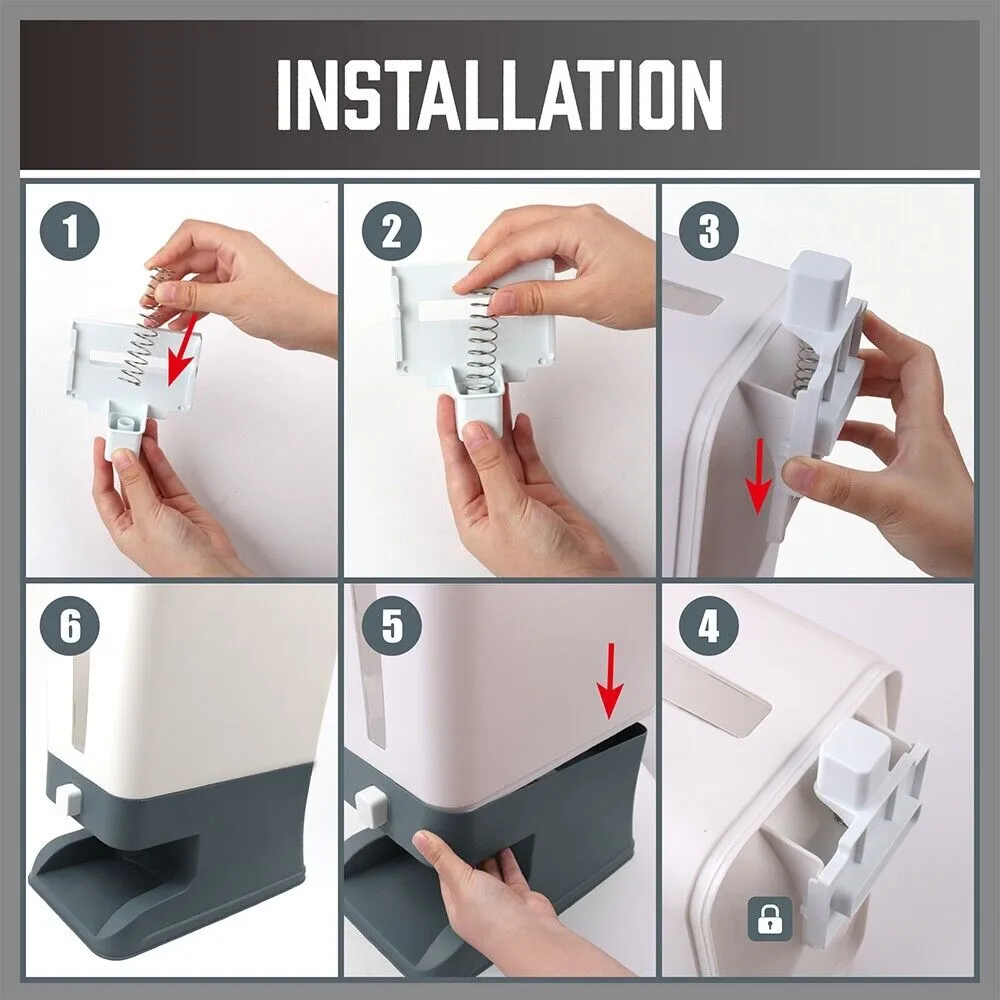 INSTALLATION

1

2

3

6

5

4